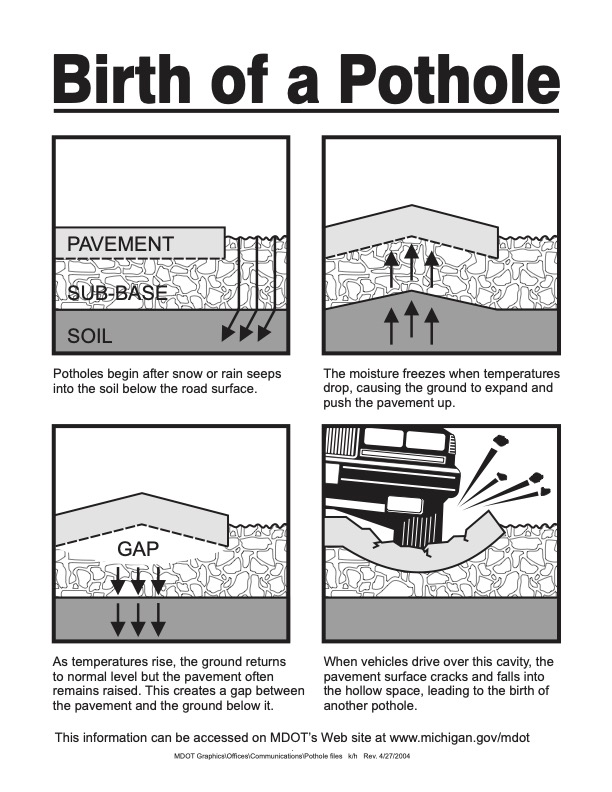 Birth of a Pothole

PAVEMENT

SUB-BASE

SOIL

Potholes begin after snow or rain seeps into the soil below the road surface.

The moisture freezes when temperatures drop, causing the ground to expand and push the pavement up.

GAP

As temperatures rise, the ground returns to normal level but the pavement often remains raised. This creates a gap between the pavement and the ground below it.

When vehicles drive over this cavity, the pavement surface cracks and falls into the hollow space, leading to the birth of another pothole.

This information can be accessed on MDOT's Web site at www.michigan.gov/mdot

MDOT Graphics\Offices\Communications\Pothole files k/h Rev. 4/27/2004